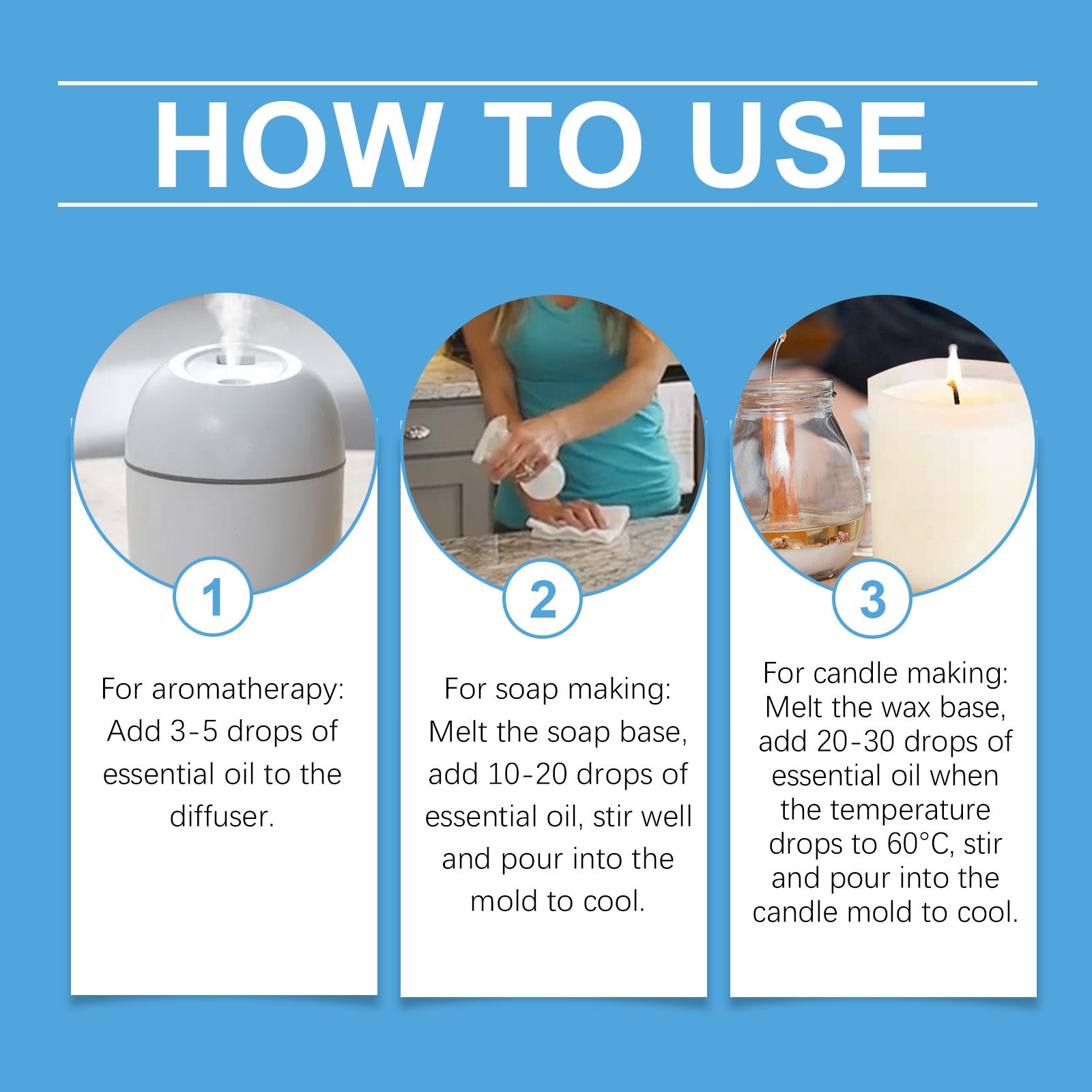 HOW TO USE

1

For aromatherapy: Add 3-5 drops of essential oil to the diffuser.

2

For soap making: Melt the soap base, add 10-20 drops of essential oil, stir well and pour into the mold to cool.

3

For candle making: Melt the wax base, add 20-30 drops of essential oil when the temperature drops to 60°C, stir and pour into the candle mold to cool.